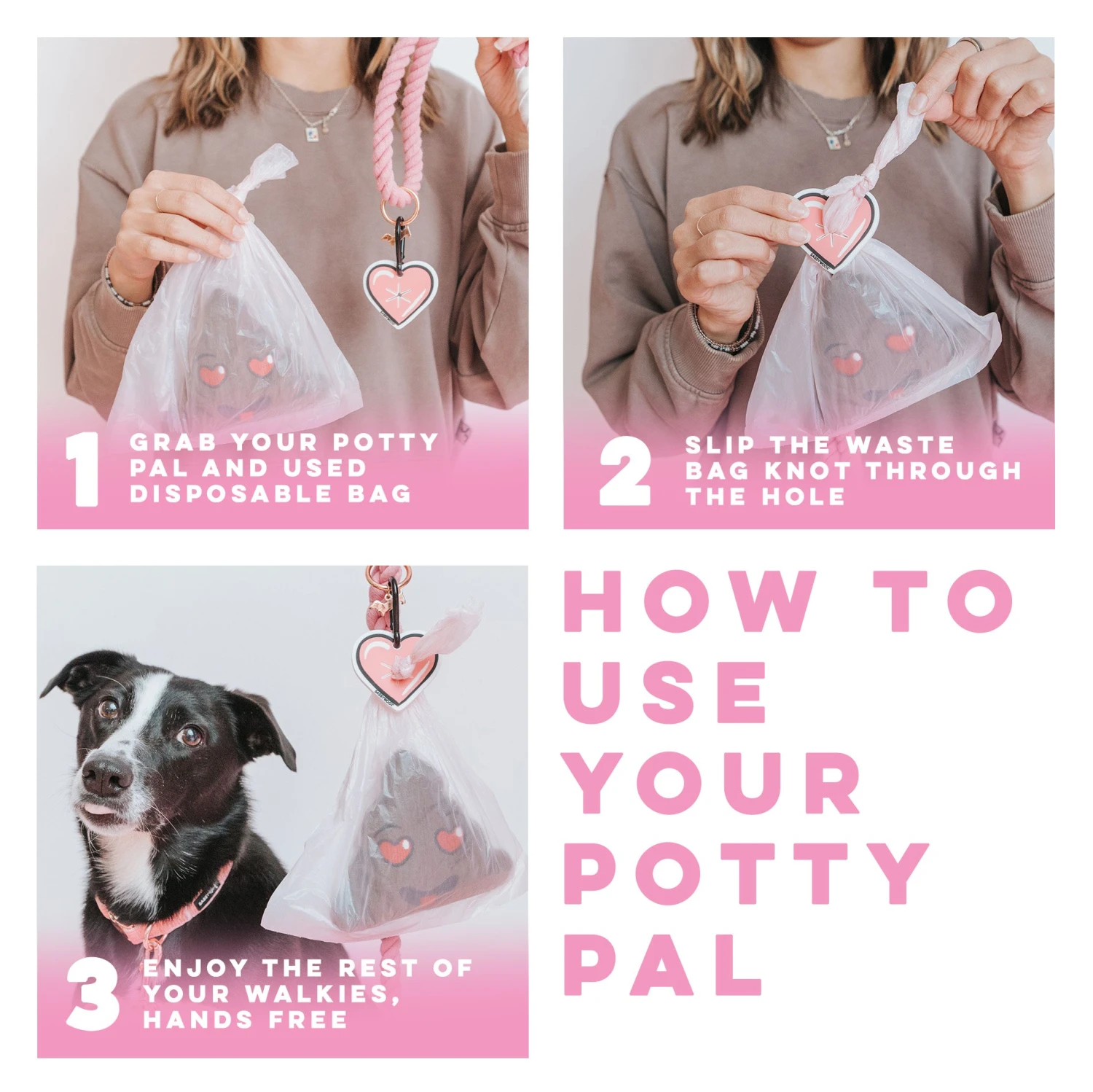 1 GRAB YOUR POTTY PAL AND USED DISPOSABLE BAG

2 SLIP THE WASTE BAG KNOT THROUGH THE HOLE

3 ENJOY THE REST OF YOUR WALKIES, HANDS FREE

HOW TO USE YOUR POTTY PAL